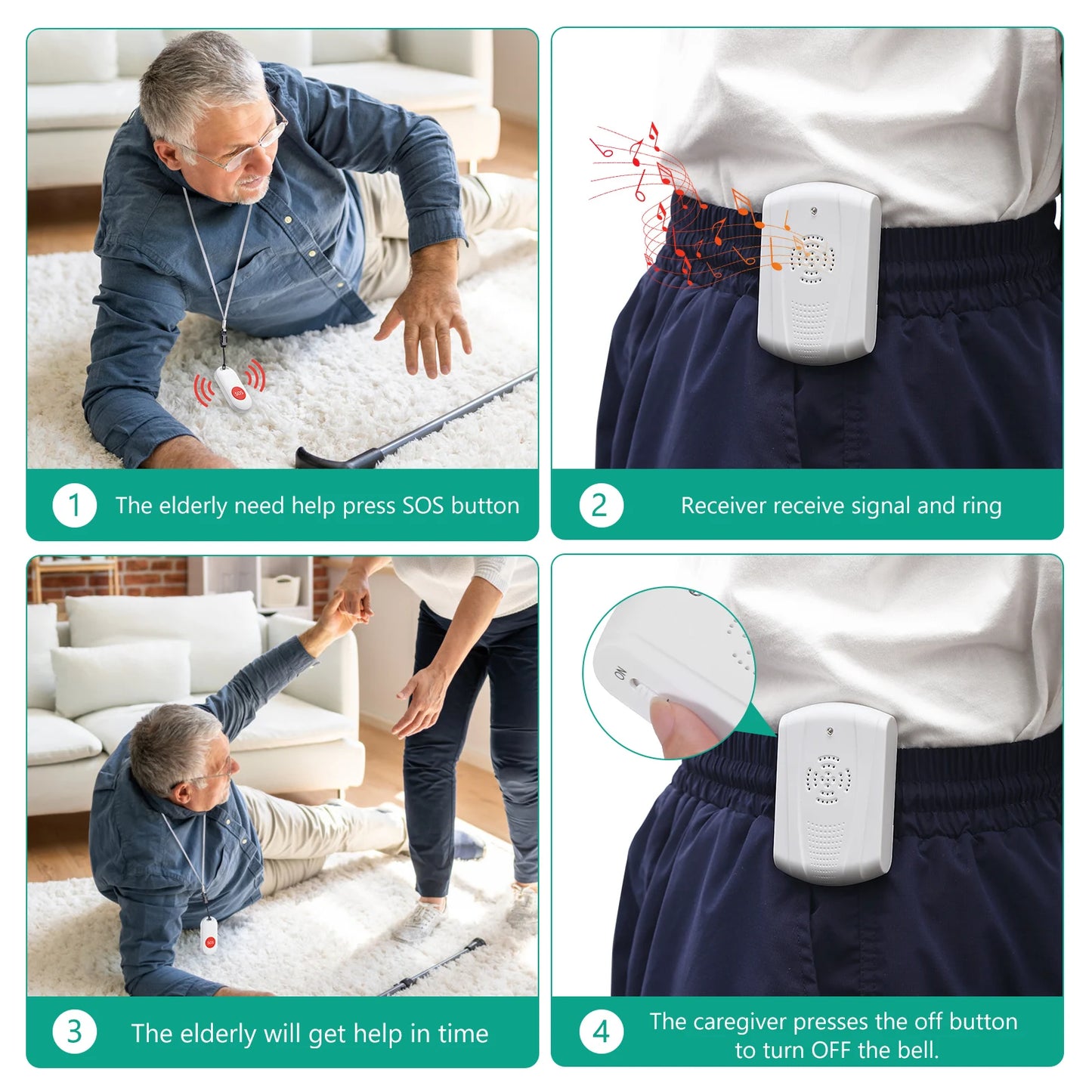 SOS

1 The elderly need help press SOS button

2 Receiver receive signal and ring

SOS

3 The elderly will get help in time

ON

4 The caregiver presses the off button to turn OFF the bell.