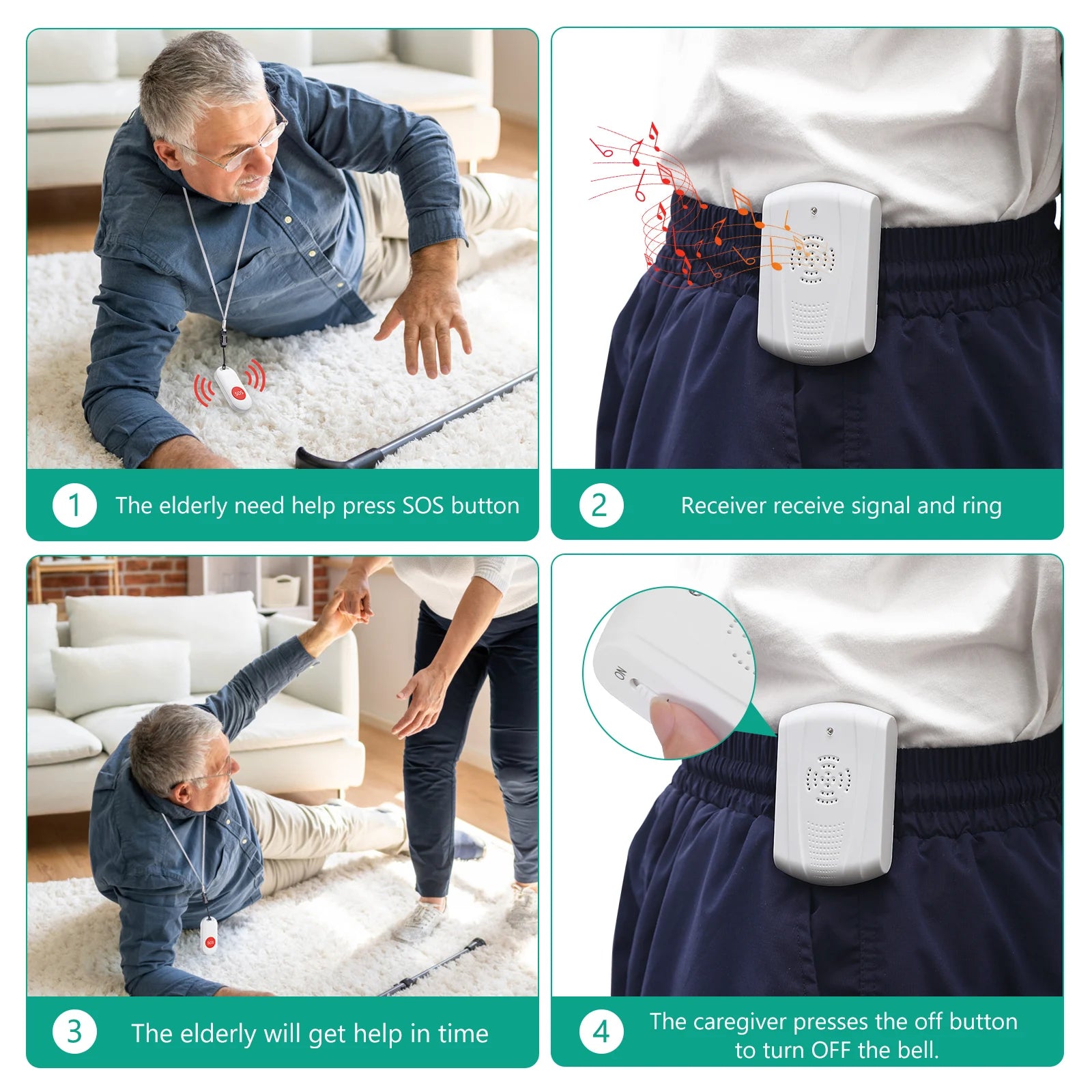 SOS

1 The elderly need help press SOS button

2 Receiver receive signal and ring

SOS

3 The elderly will get help in time

ON

4 The caregiver presses the off button to turn OFF the bell.